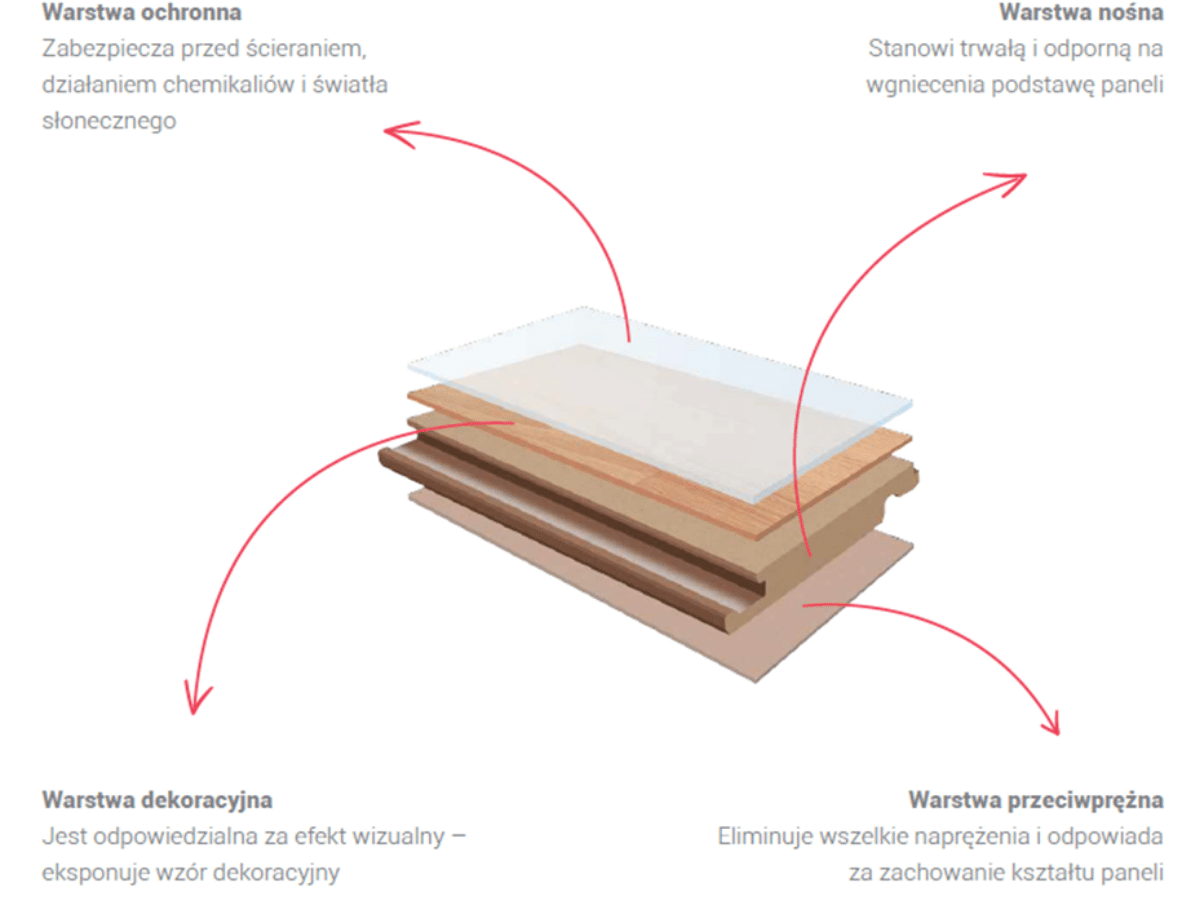 Warstwa ochronna
Zabezpiecza przed ścieraniem, działaniem chemikaliów i światła słonecznego

Warstwa nośna
Stanowi trwałą i odporną na wgniecenia podstawę paneli

Warstwa dekoracyjna
Jest odpowiedzialna za efekt wizualny – eksponuje wzór dekoracyjny

Warstwa przeciwprężna
Eliminuje wszelkie naprężenia i odpowiada za zachowanie kształtu paneli